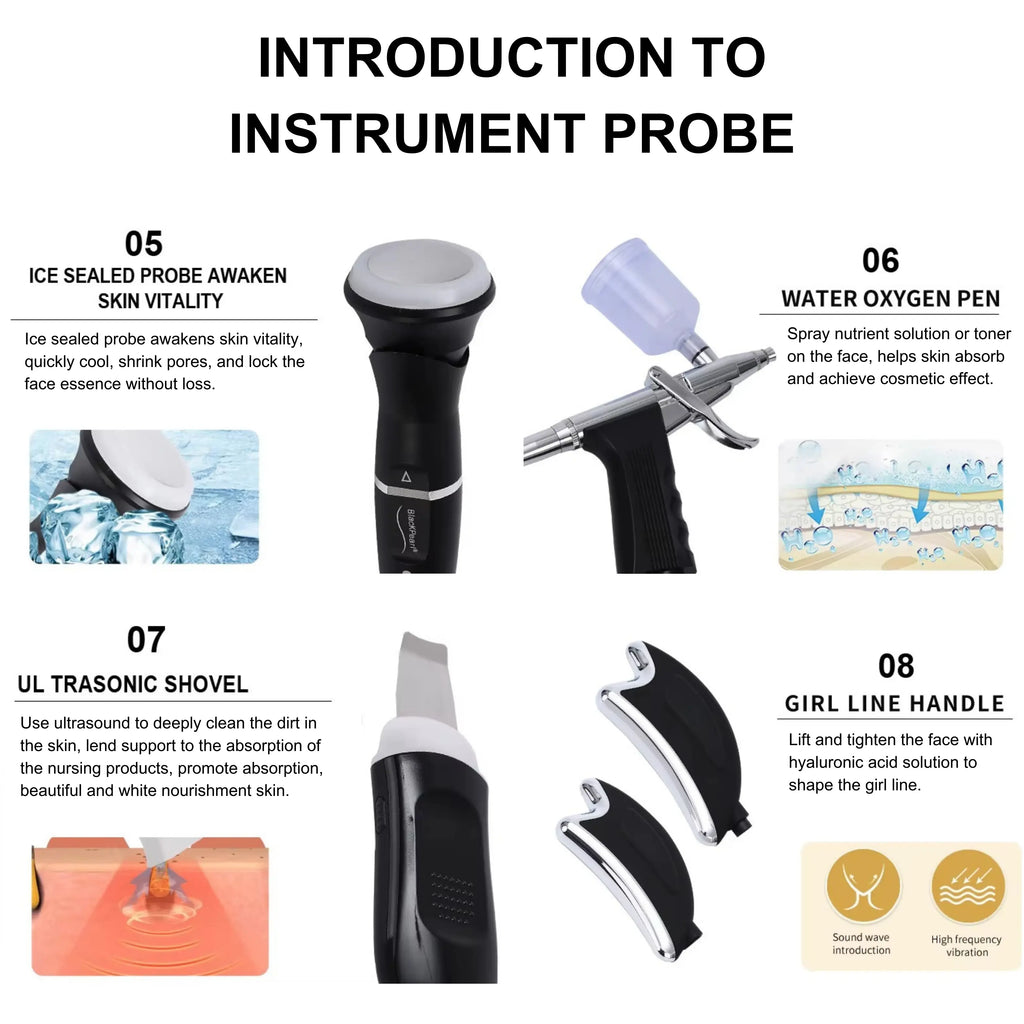 INTRODUCTION TO INSTRUMENT PROBE

05
ICE SEALED PROBE AWAKEN SKIN VITALITY

Ice sealed probe awakens skin vitality, quickly cool, shrink pores, and lock the face essence without loss.

BlackPearl

06
WATER OXYGEN PEN

Spray nutrient solution or toner on the face, helps skin absorb and achieve cosmetic effect.

07
UL TRASONIC SHOVEL

Use ultrasound to deeply clean the dirt in the skin, lend support to the absorption of the nursing products, promote absorption, beautiful and white nourishment skin.

08
GIRL LINE HANDLE

Lift and tighten the face with hyaluronic acid solution to shape the girl line.

Sound wave introduction

High frequency vibration